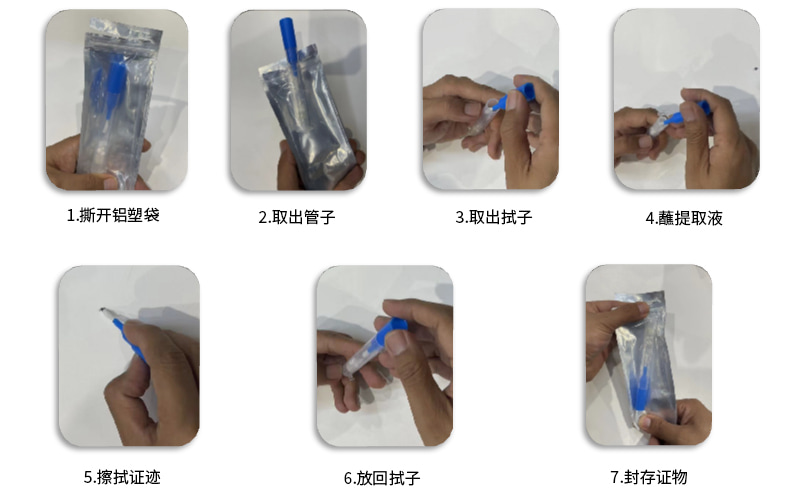 1.撕开铝塑袋

2.取出管子

3.取出拭子

4.蘸提取液

5.擦拭证迹

6.放回拭子

7.封存证物