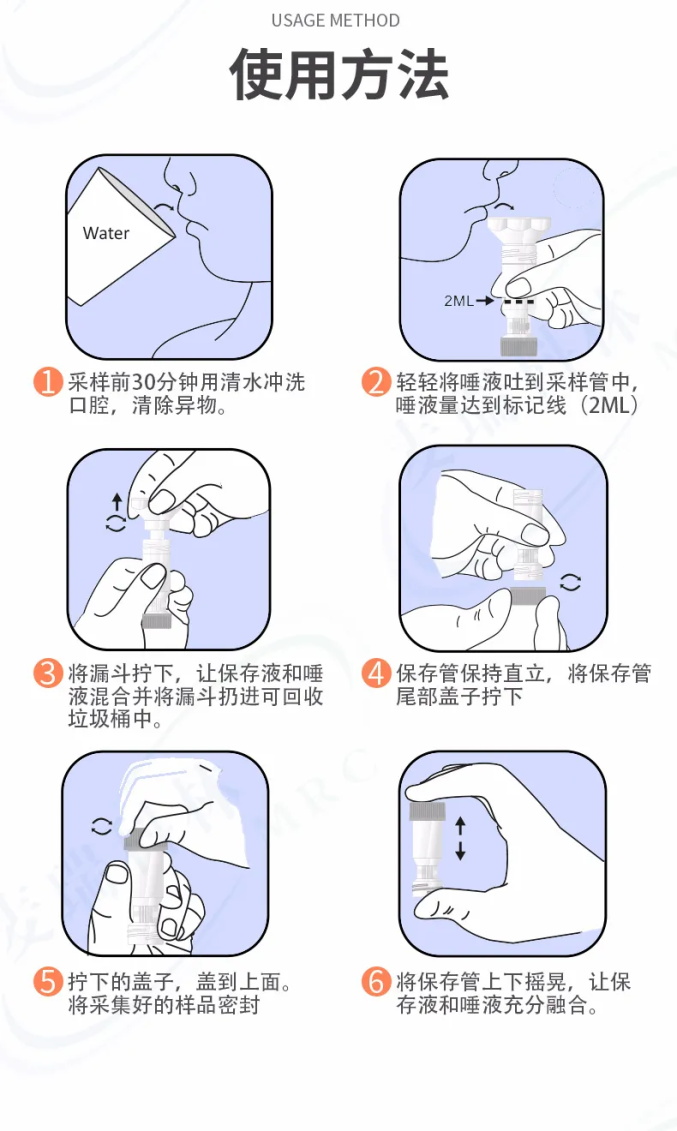 USAGE METHOD

使用方法

Water

1 采样前30分钟用清水冲洗口腔，清除异物。

2ML

2 轻轻将唾液吐到采样管中，唾液量达到标记线（2ML）

3 将漏斗拧下，让保存液和唾液混合并将漏斗扔进可回收垃圾桶中。

4 保存管保持直立，将保存管尾部盖子拧下

5 拧下的盖子，盖到上面。将采集好的样品密封

6 将保存管上下摇晃，让保存液和唾液充分融合。